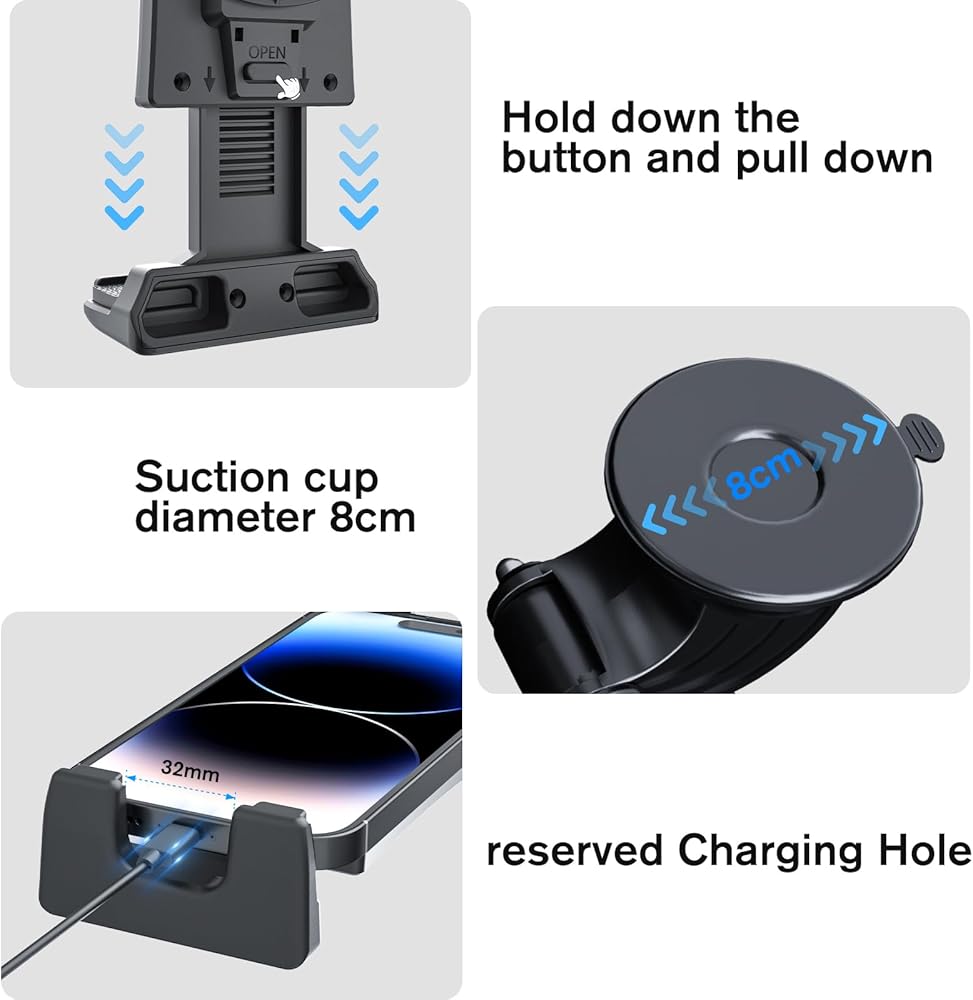 OPEN

Hold down the button and pull down

Suction cup diameter 8cm

8cm

32mm

reserved Charging Hole