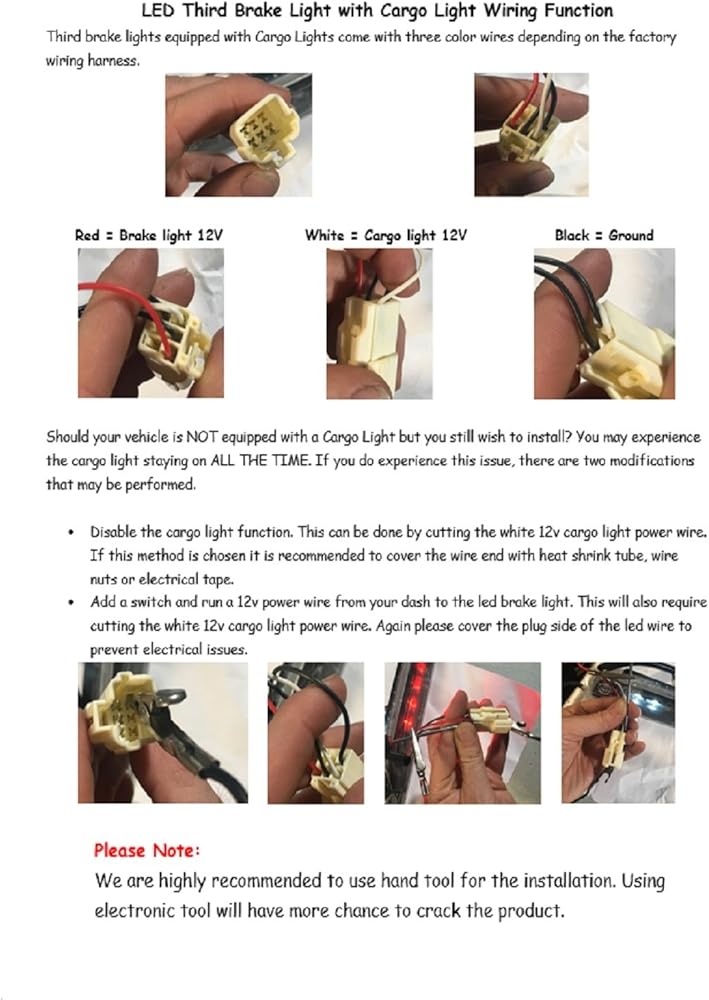 LED Third Brake Light with Cargo Light Wiring Function

Third brake lights equipped with Cargo Lights come with three color wires depending on the factory wiring harness.

Red = Brake light 12V

White = Cargo light 12V

Black = Ground

Should your vehicle is NOT equipped with a Cargo Light but you still wish to install? You may experience the cargo light staying on ALL THE TIME. If you do experience this issue, there are two modifications that may be performed.

• Disable the cargo light function. This can be done by cutting the white 12v cargo light power wire. If this method is chosen it is recommended to cover the wire end with heat shrink tube, wire nuts or electrical tape.
• Add a switch and run a 12v power wire from your dash to the led brake light. This will also require cutting the white 12v cargo light power wire. Again please cover the plug side of the led wire to prevent electrical issues.

Please Note:
We are highly recommended to use hand tool for the installation. Using electronic tool will have more chance to crack the product.