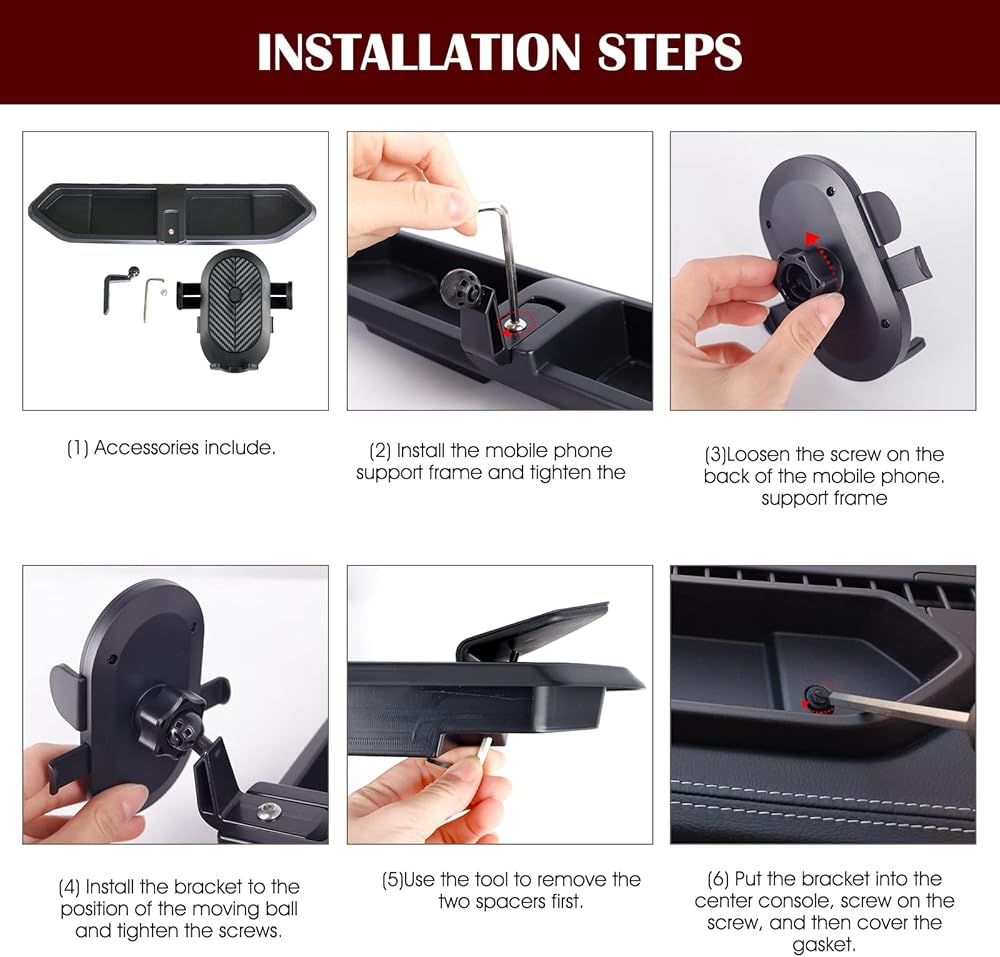 INSTALLATION STEPS

(1) Accessories include.

(2) Install the mobile phone support frame and tighten the

(3)Loosen the screw on the back of the mobile phone. support frame

(4) Install the bracket to the position of the moving ball and tighten the screws.

(5)Use the tool to remove the two spacers first.

(6) Put the bracket into the center console, screw on the screw, and then cover the gasket.