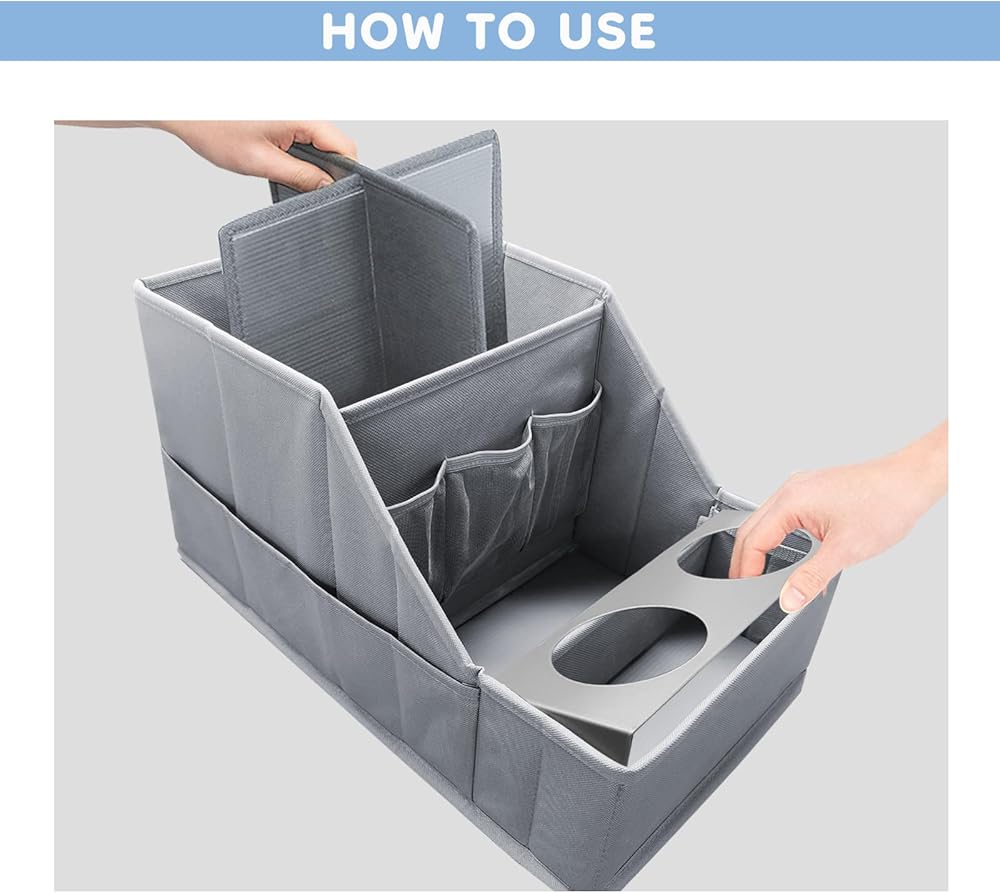 HOW TO USE