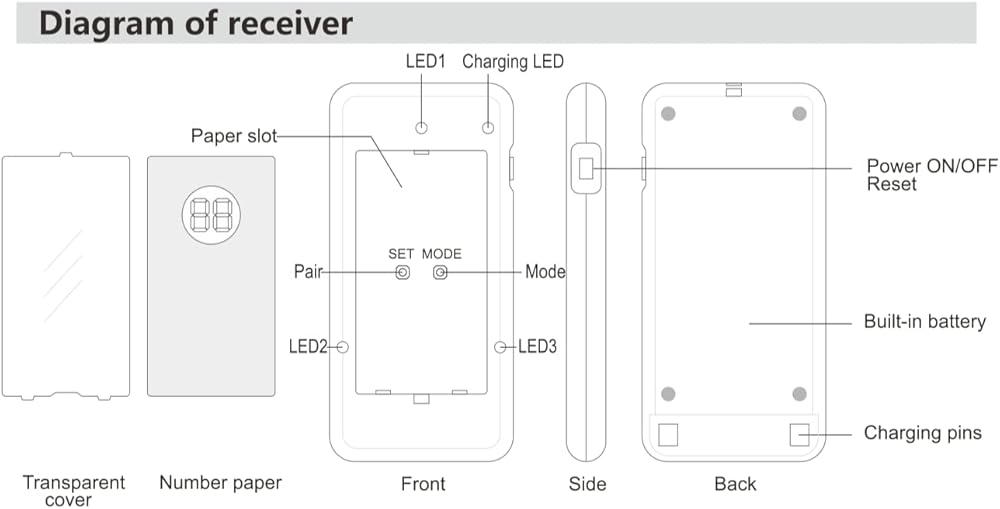 Diagram of receiver

LED1 Charging LED

Paper slot

88

SET MODE

Pair

Mode

LED2

LED3

Power ON/OFF
Reset

Built-in battery

Charging pins

Transparent cover

Number paper

Front

Side

Back