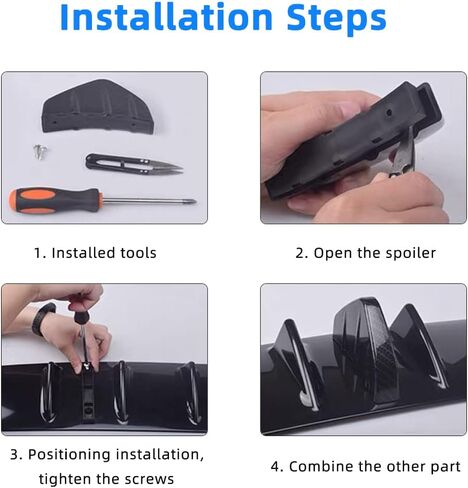 Installation Steps

1. Installed tools

2. Open the spoiler

3. Positioning installation, tighten the screws

4. Combine the other part