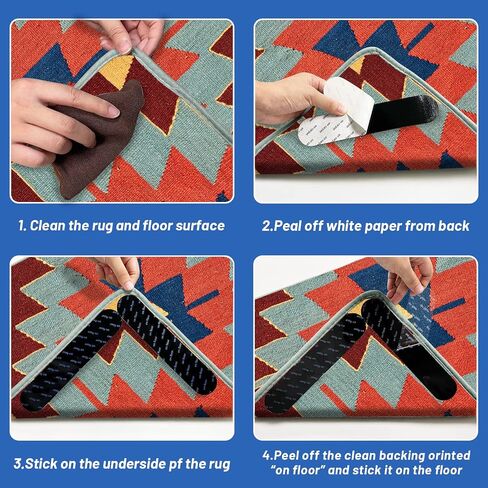 1. Clean the rug and floor surface

2.Peal off white paper from back

3.Stick on the underside pf the rug

4.Peel off the clean backing orinted "on floor" and stick it on the floor