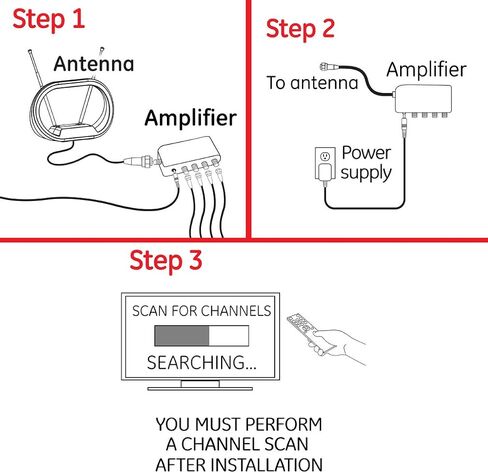 Step 1

Antenna

Amplifier

Step 2

To antenna

Amplifier

Power supply

Step 3

SCAN FOR CHANNELS

SEARCHING...

YOU MUST PERFORM A CHANNEL SCAN AFTER INSTALLATION