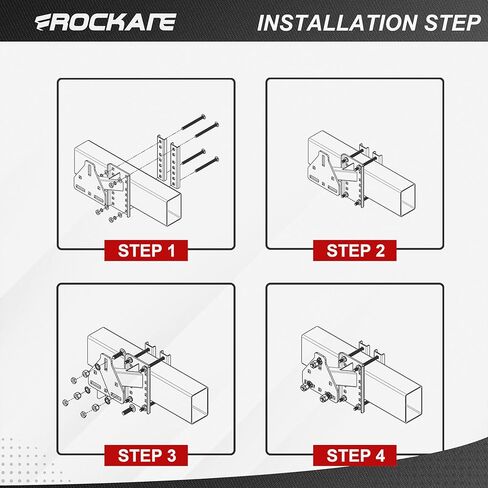 ROCKARE

INSTALLATION STEP

STEP 1

STEP 2

STEP 3

STEP 4