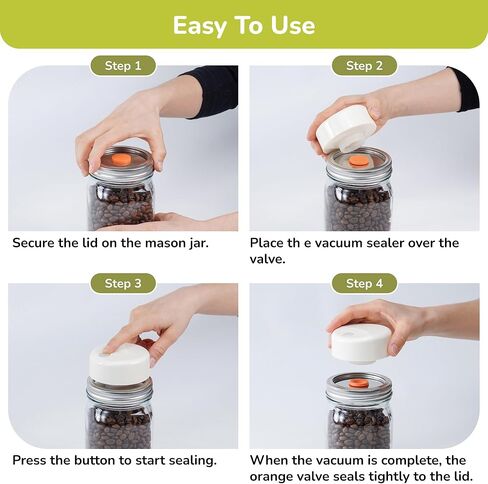 Easy To Use

Step 1

Secure the lid on the mason jar.

Step 2

Place th e vacuum sealer over the valve.

Step 3

Press the button to start sealing.

Step 4

When the vacuum is complete, the orange valve seals tightly to the lid.