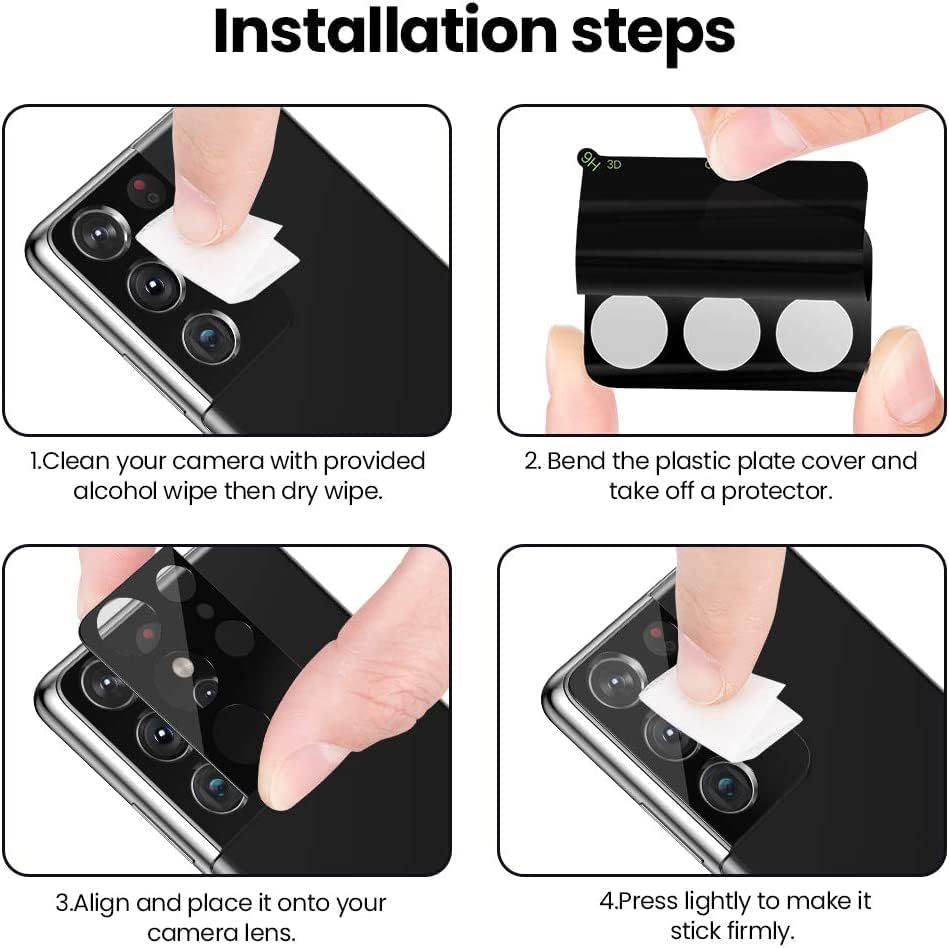 Installation steps

9H 3D

1.Clean your camera with provided alcohol wipe then dry wipe.

2. Bend the plastic plate cover and take off a protector.

3.Align and place it onto your camera lens.

4.Press lightly to make it stick firmly.