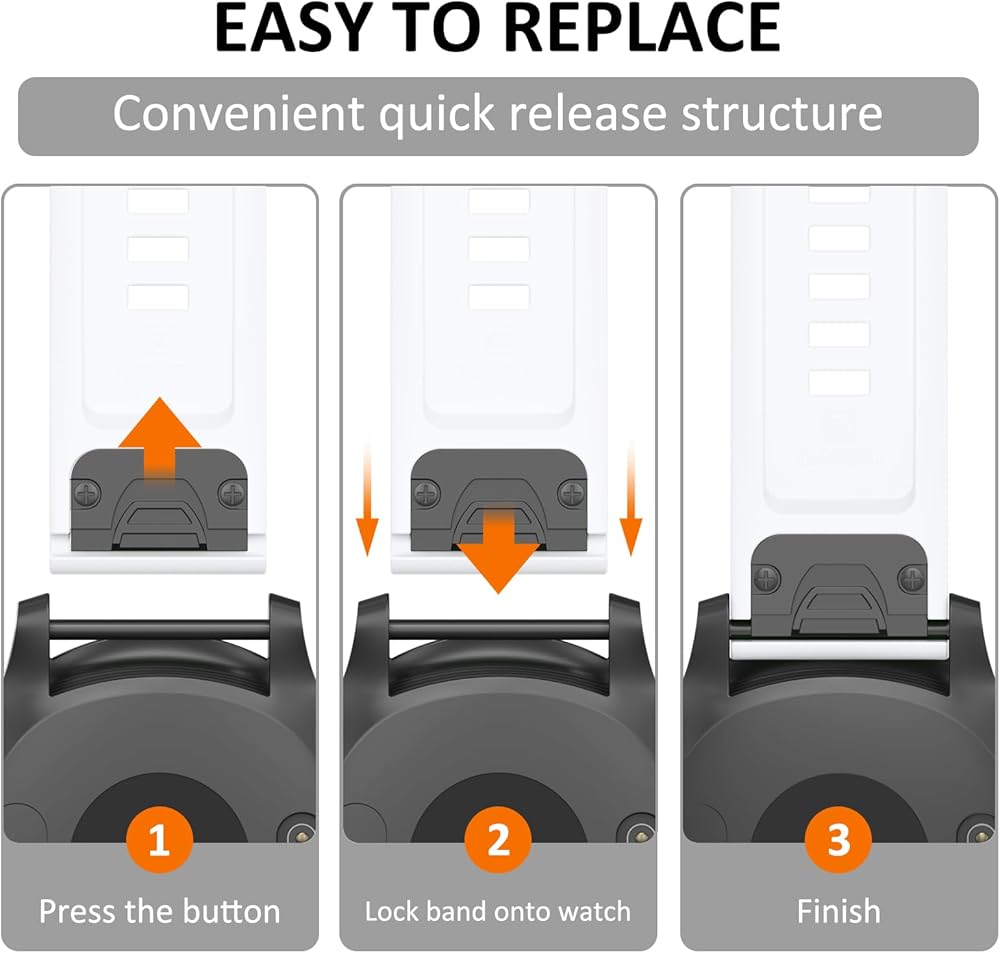 EASY TO REPLACE

Convenient quick release structure

1
Press the button

2
Lock band onto watch

3
Finish