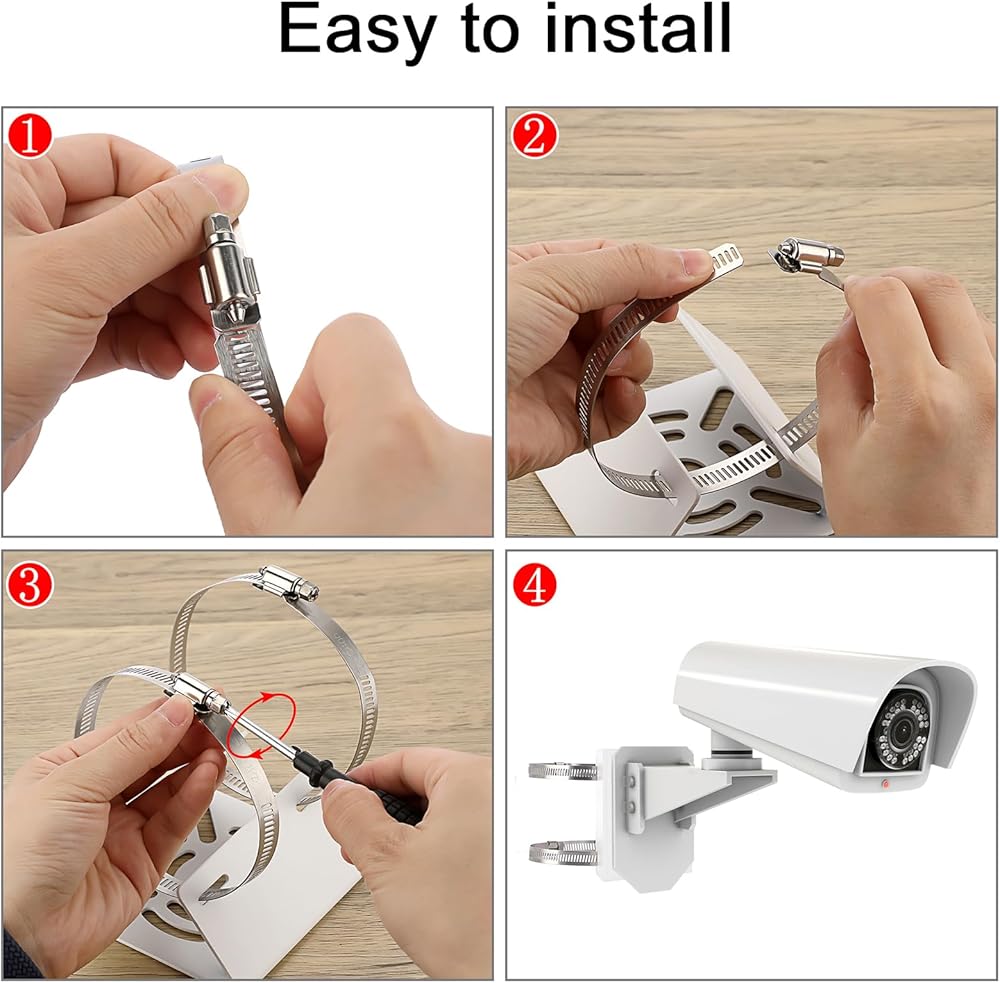 Easy to install

1

2

3

4