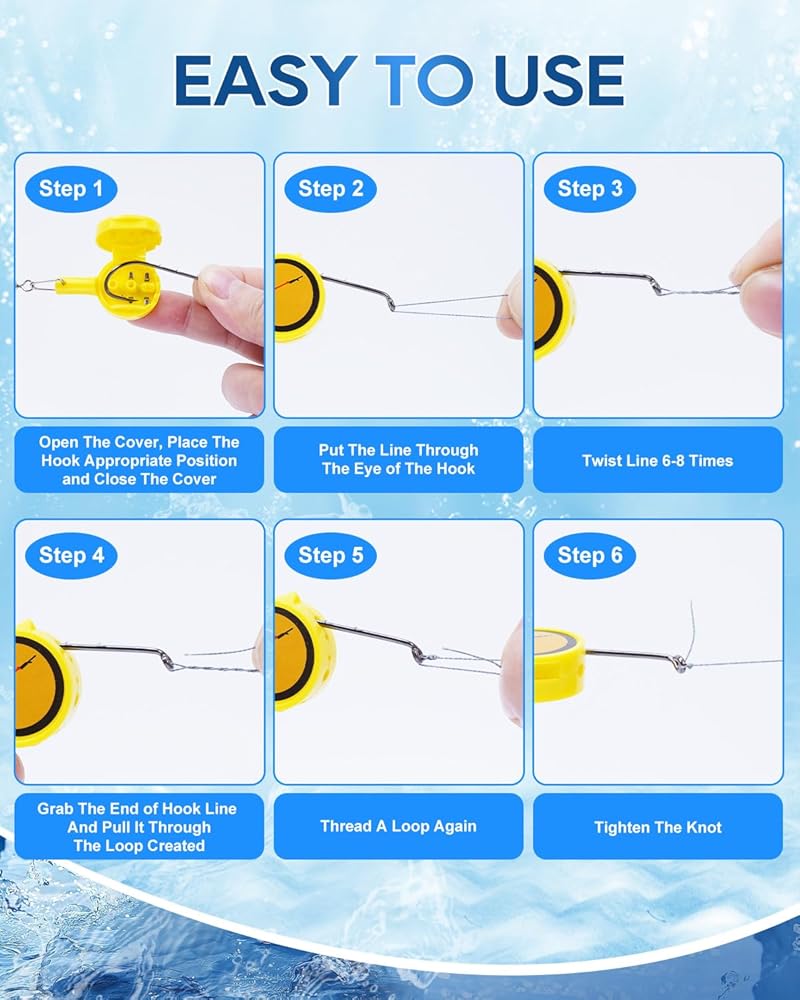 EASY TO USE

Step 1

Open The Cover, Place The Hook Appropriate Position and Close The Cover

Step 2

Put The Line Through The Eye of The Hook

Step 3

Twist Line 6-8 Times

Step 4

Grab The End of Hook Line And Pull It Through The Loop Created

Step 5

Thread A Loop Again

Step 6

Tighten The Knot