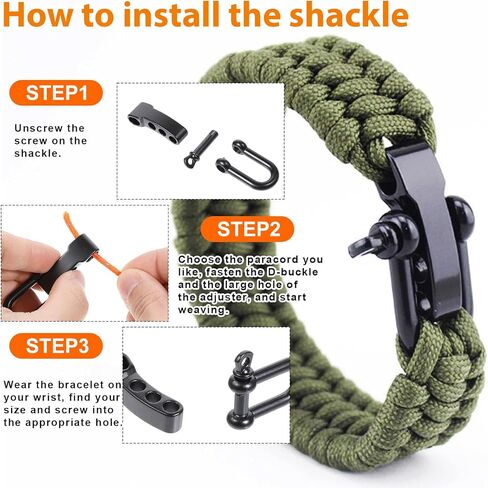 How to install the shackle

STEP1

Unscrew the screw on the shackle.

STEP2

Choose the paracord you like, fasten the D-buckle and the large hole of the adjuster, and start weaving.

STEP3

Wear the bracelet on your wrist, find your size and screw into the appropriate hole.