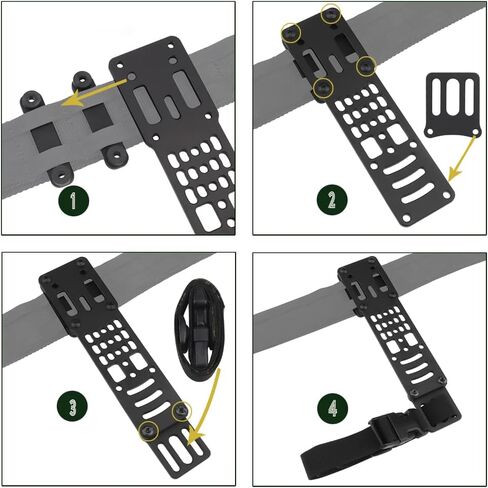 1

2

3

4