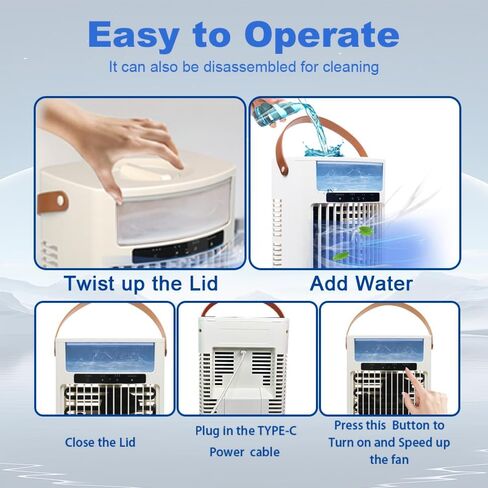 Easy to Operate
It can also be disassembled for cleaning

Twist up the Lid

Add Water

Close the Lid

Plug in the TYPE-C Power cable

Press this Button to Turn on and Speed up the fan