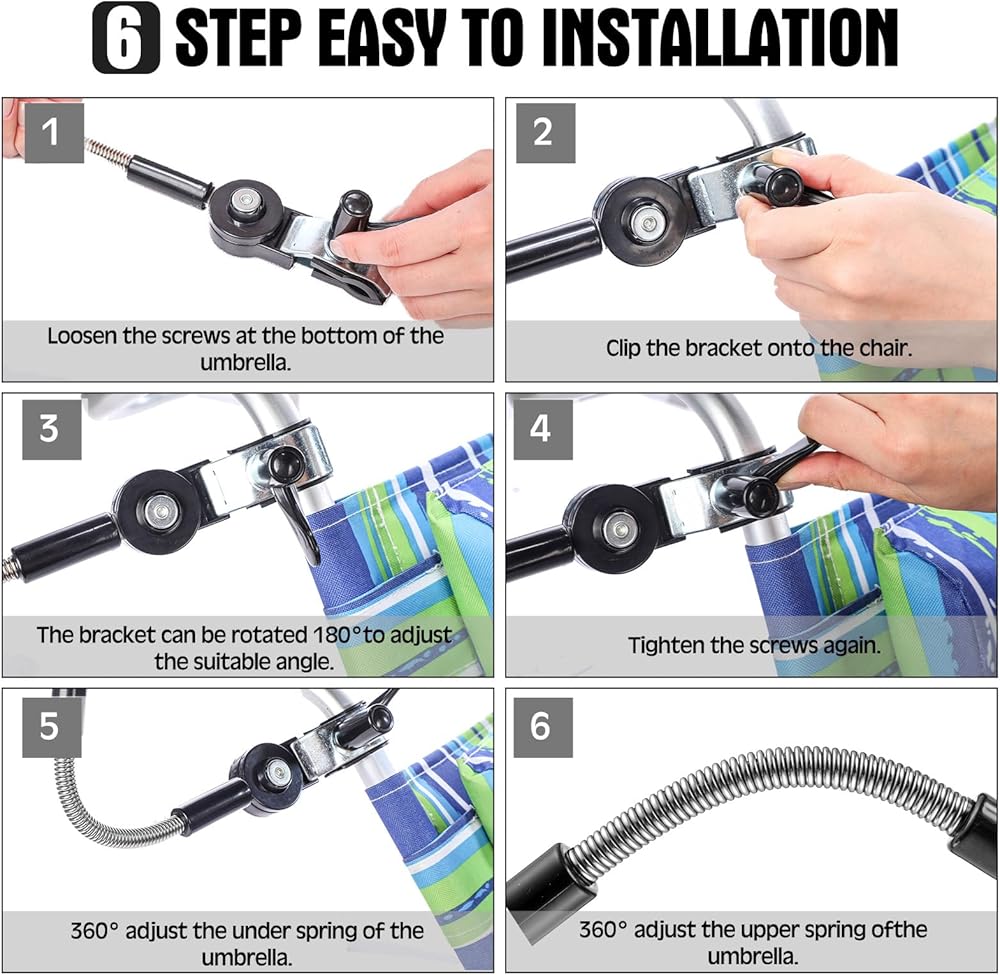 6 STEP EASY TO INSTALLATION

1

Loosen the screws at the bottom of the umbrella.

2

Clip the bracket onto the chair.

3

The bracket can be rotated 180°to adjust the suitable angle.

4

Tighten the screws again.

5

360° adjust the under spring of the umbrella.

6

360° adjust the upper spring ofthe umbrella.