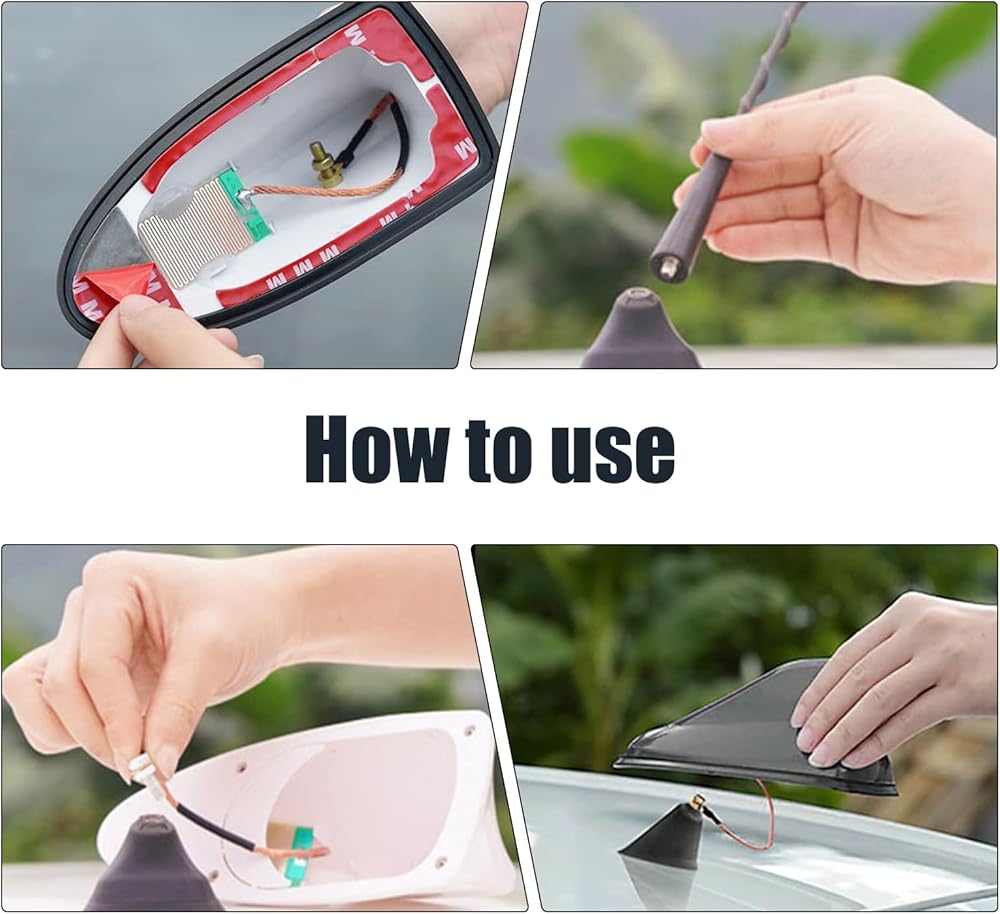 How to use