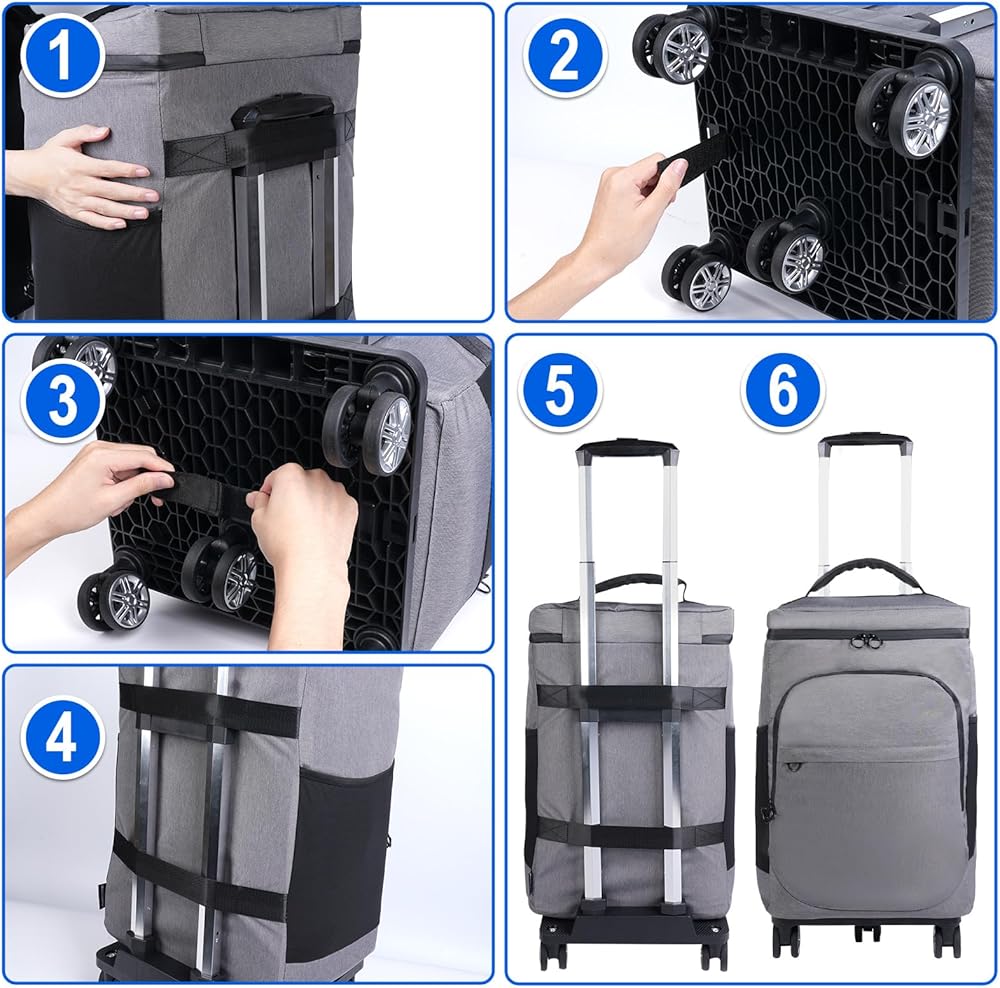 1
2
3
4
5
6