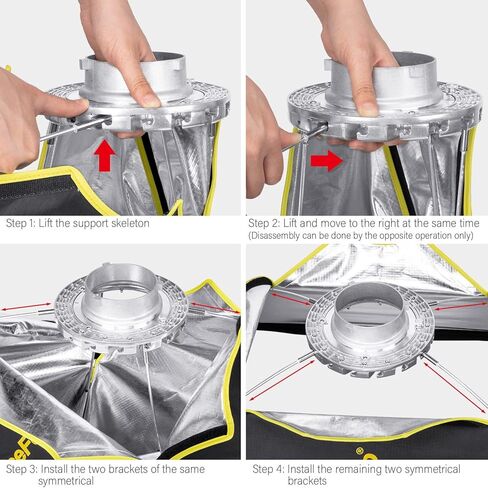 Step 1: Lift the support skeleton

Step 2: Lift and move to the right at the same time
(Disassembly can be done by the opposite operation only)

Step 3: Install the two brackets of the same symmetrical

Step 4: Install the remaining two symmetrical brackets