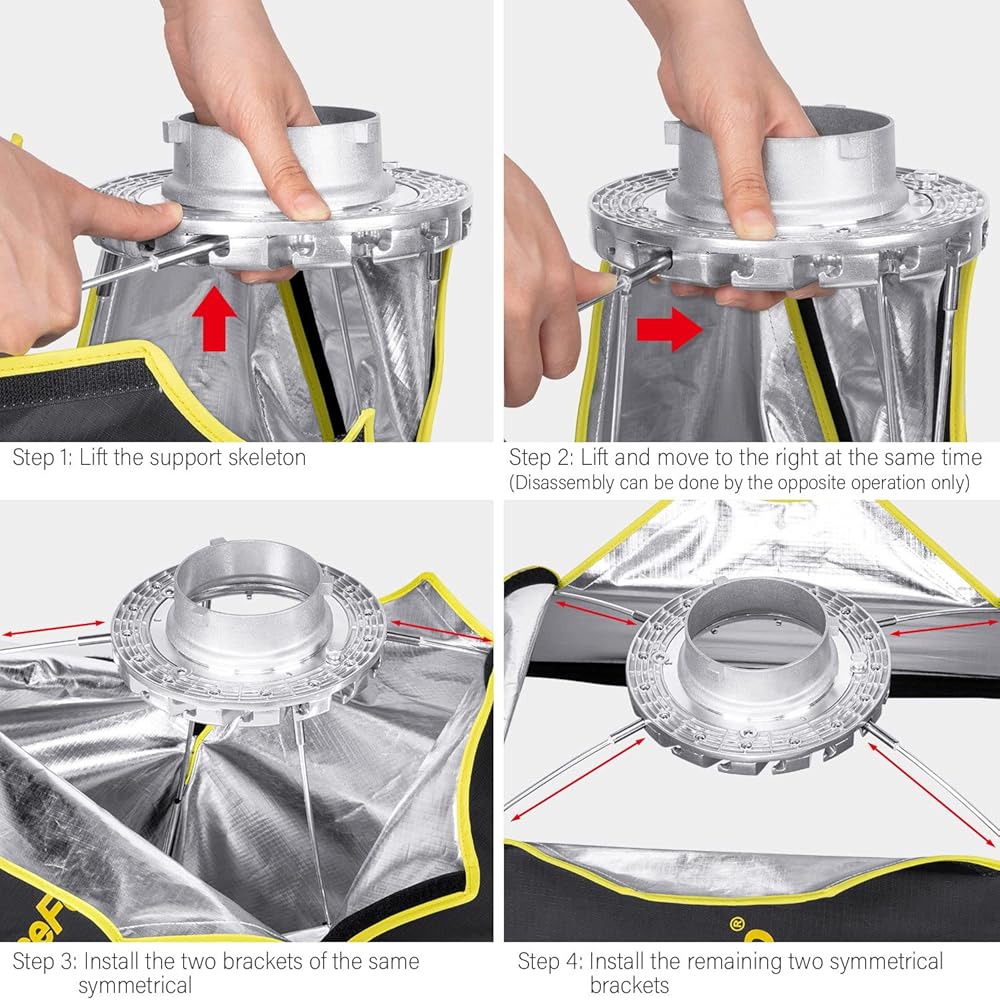 Step 1: Lift the support skeleton

Step 2: Lift and move to the right at the same time
(Disassembly can be done by the opposite operation only)

Step 3: Install the two brackets of the same symmetrical

Step 4: Install the remaining two symmetrical brackets