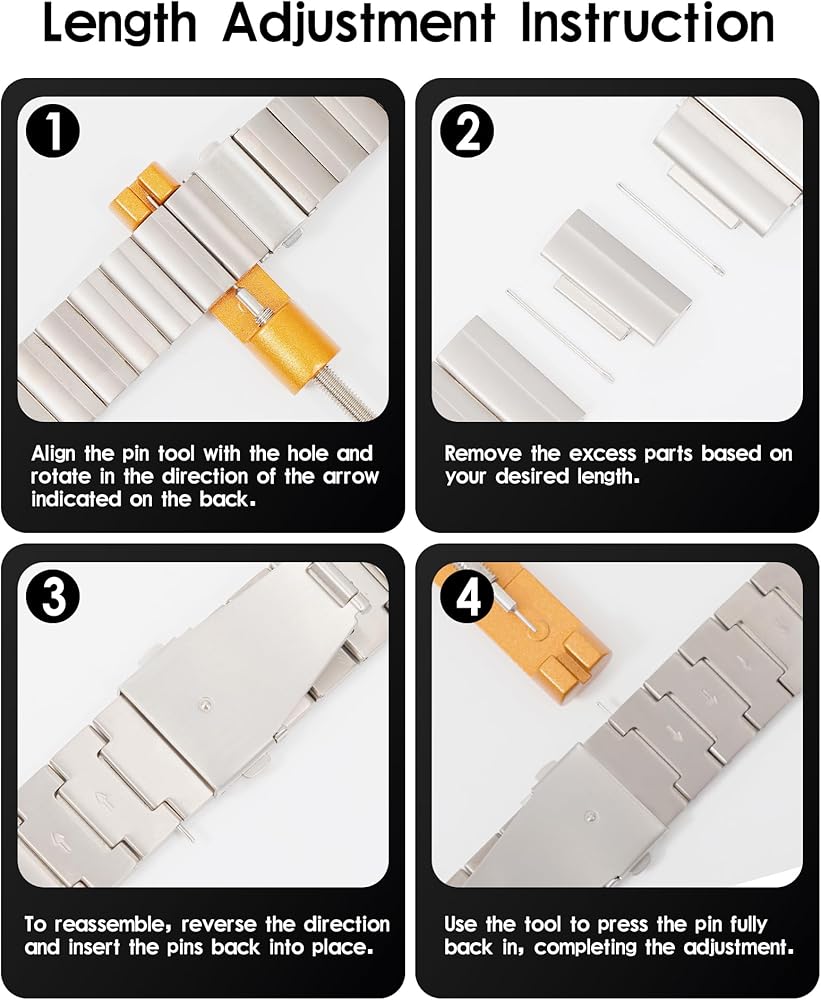 Length Adjustment Instruction

1

Align the pin tool with the hole and rotate in the direction of the arrow indicated on the back.

2

Remove the excess parts based on your desired length.

3

To reassemble, reverse the direction and insert the pins back into place.

4

Use the tool to press the pin fully back in, completing the adjustment.