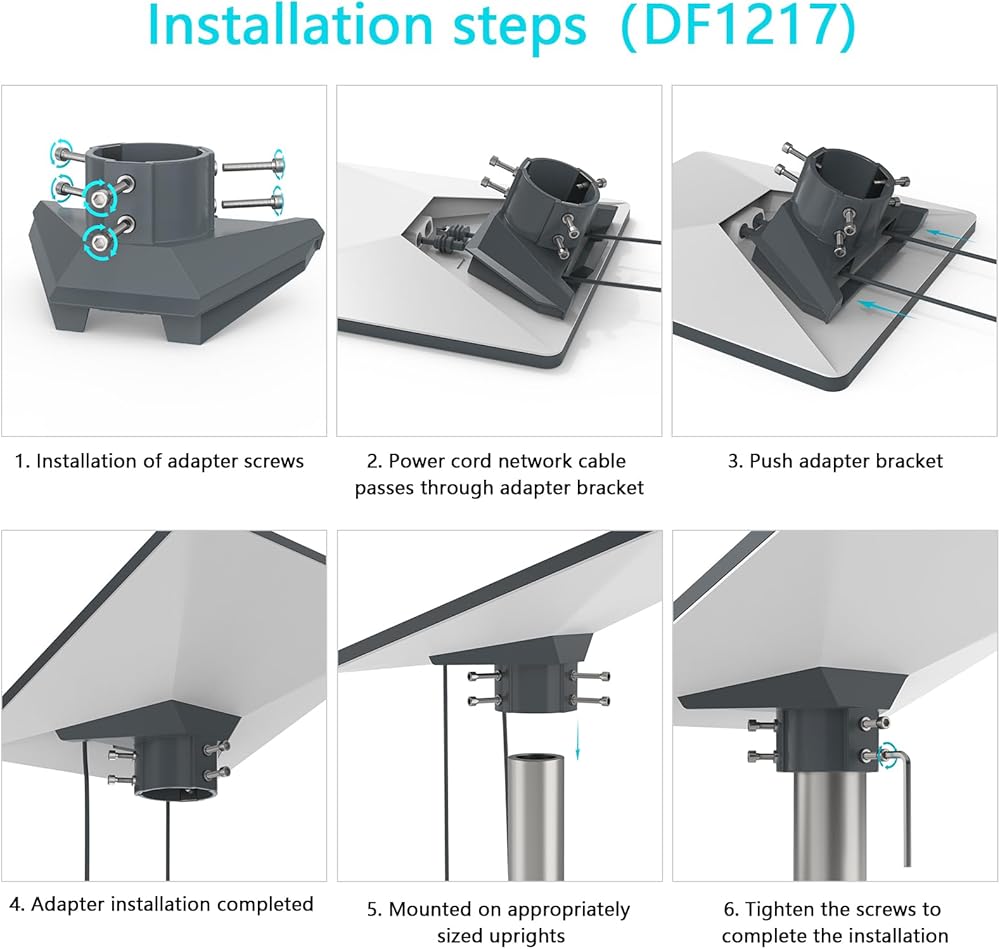 Installation steps（DF1217）

1. Installation of adapter screws

2. Power cord network cable passes through adapter bracket

3. Push adapter bracket

4. Adapter installation completed

5. Mounted on appropriately sized uprights

6. Tighten the screws to complete the installation