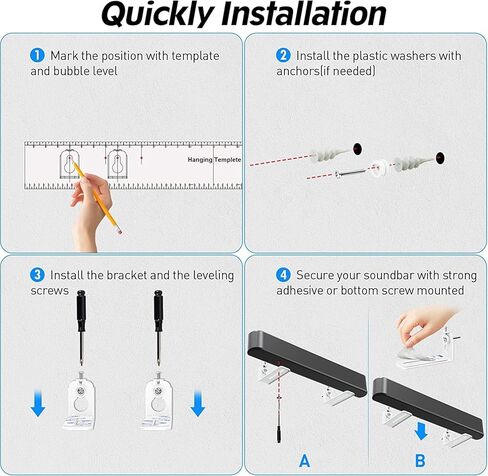 Quickly Installation

1 Mark the position with template and bubble level

Hanging Templete

2 Install the plastic washers with anchors(if needed)

3 Install the bracket and the leveling screws

4 Secure your soundbar with strong adhesive or bottom screw mounted

A

B