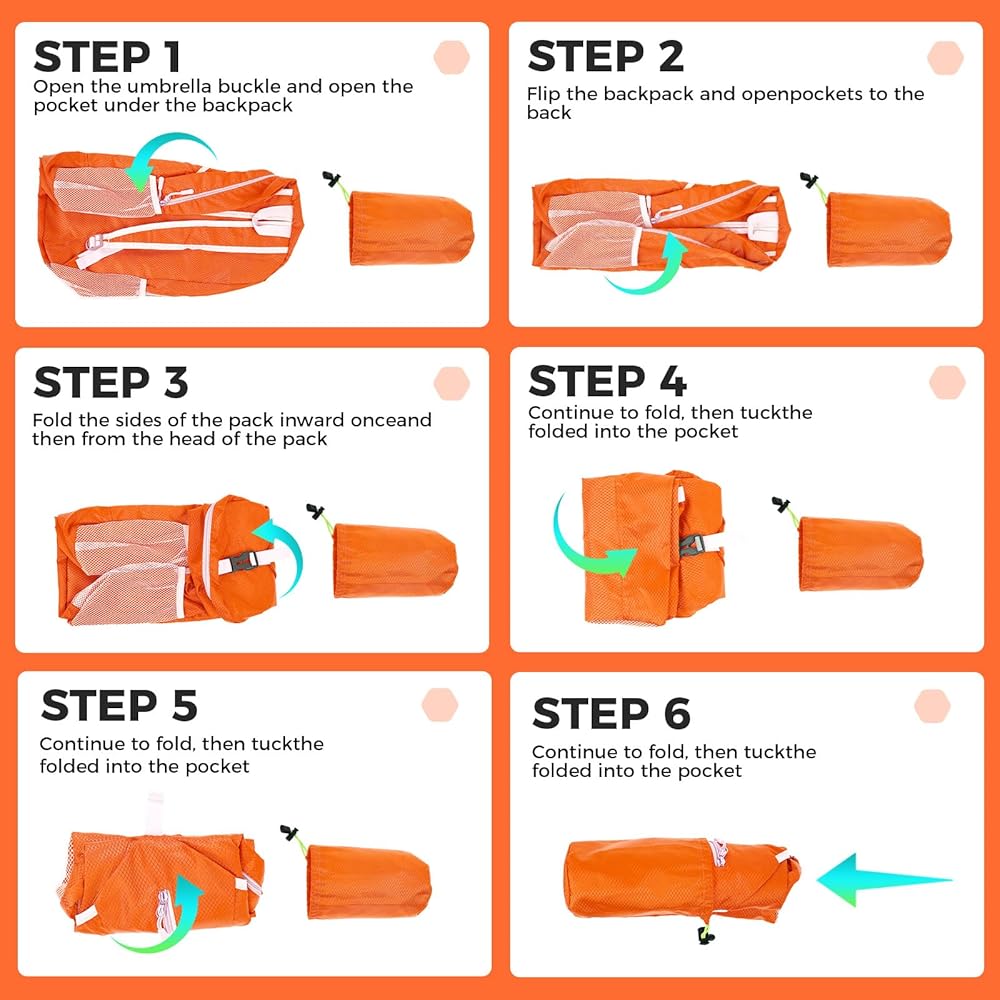 STEP 1
Open the umbrella buckle and open the pocket under the backpack

STEP 2
Flip the backpack and openpockets to the back

STEP 3
Fold the sides of the pack inward onceand then from the head of the pack

STEP 4
Continue to fold, then tuckthe folded into the pocket

STEP 5
Continue to fold, then tuckthe folded into the pocket

STEP 6
Continue to fold, then tuckthe folded into the pocket