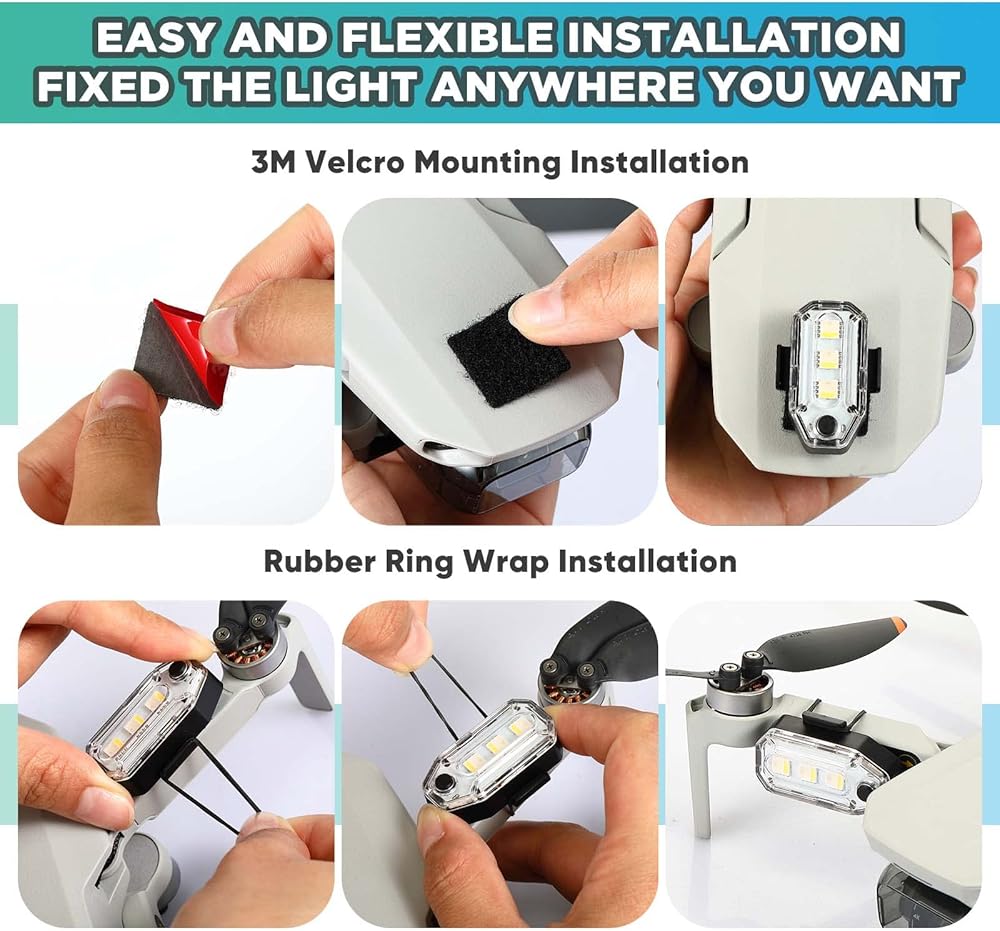 EASY AND FLEXIBLE INSTALLATION
FIXED THE LIGHT ANYWHERE YOU WANT

3M Velcro Mounting Installation

Rubber Ring Wrap Installation