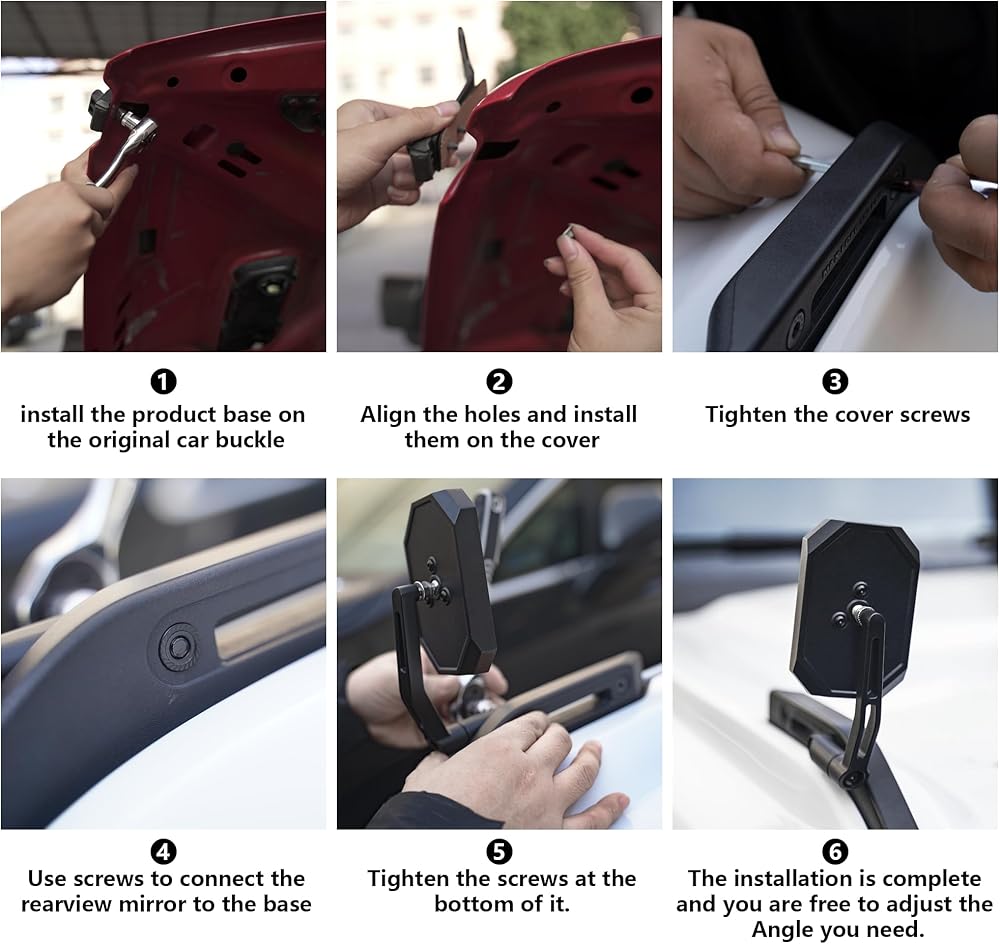 1
install the product base on the original car buckle

2
Align the holes and install them on the cover

3
Tighten the cover screws

4
Use screws to connect the rearview mirror to the base

5
Tighten the screws at the bottom of it.

6
The installation is complete and you are free to adjust the Angle you need.