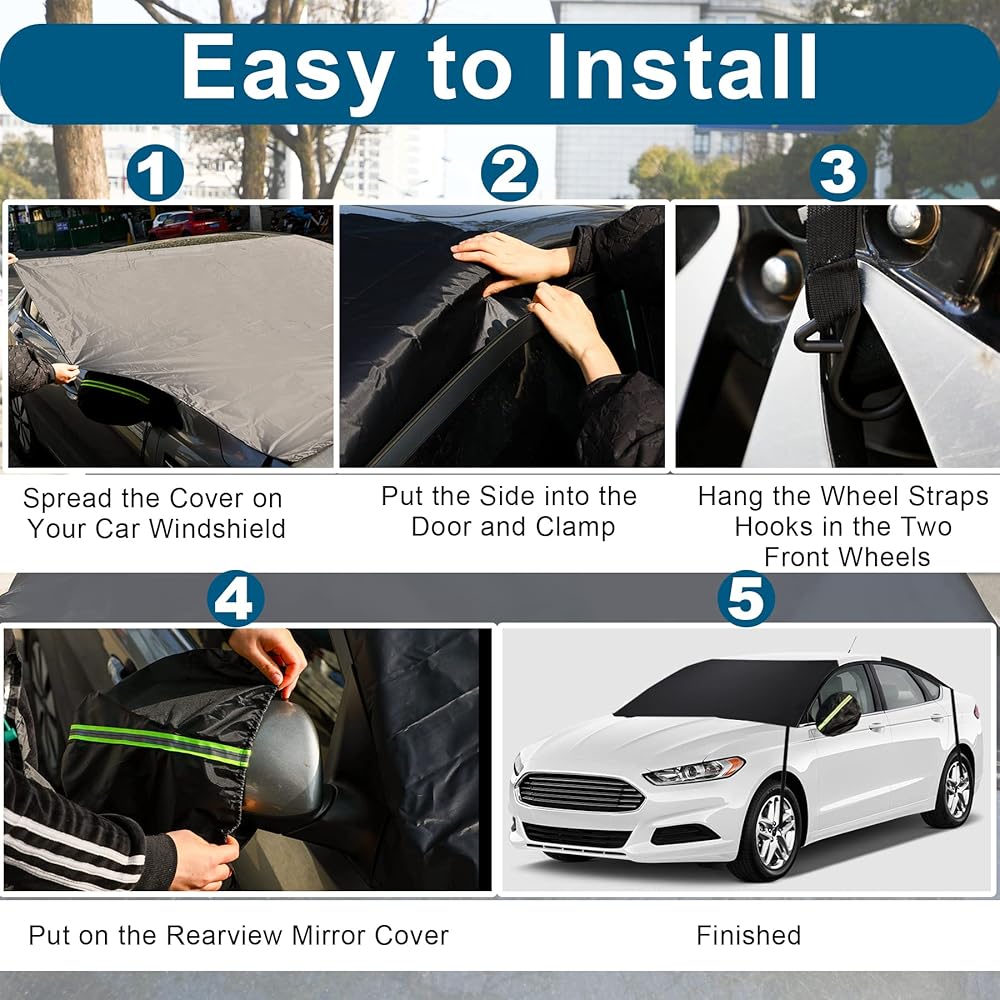 Easy to Install

1

Spread the Cover on Your Car Windshield

2

Put the Side into the Door and Clamp

3

Hang the Wheel Straps Hooks in the Two Front Wheels

4

Put on the Rearview Mirror Cover

5

Finished