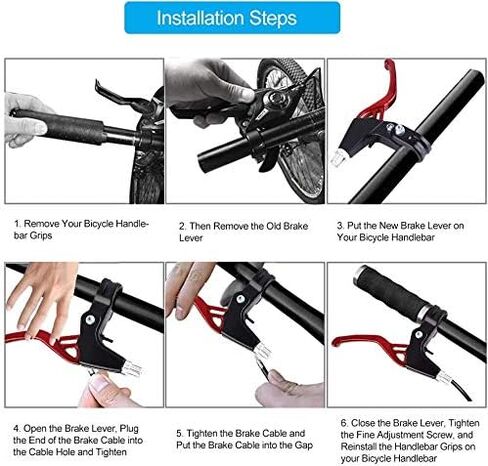 Installation Steps

1. Remove Your Bicycle Handlebar Grips

2. Then Remove the Old Brake Lever

3. Put the New Brake Lever on Your Bicycle Handlebar

4. Open the Brake Lever, Plug the End of the Brake Cable into the Cable Hole and Tighten

5. Tighten the Brake Cable and Put the Brake Cable into the Gap

6. Close the Brake Lever, Tighten the Fine Adjustment Screw, and Reinstall the Handlebar Grips on your Bicycle Handlebar