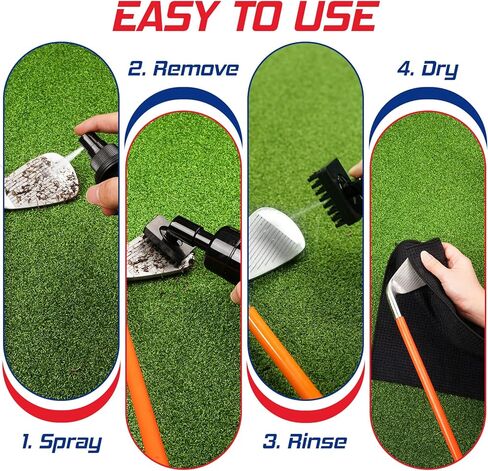 EASY TO USE

1. Spray

2. Remove

3. Rinse

4. Dry