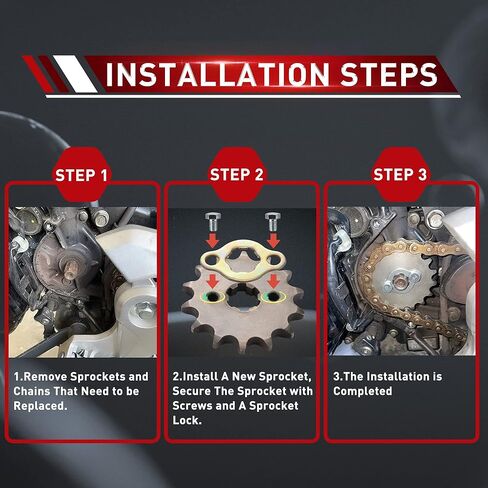 INSTALLATION STEPS

STEP 1

1.Remove Sprockets and Chains That Need to be Replaced.

STEP 2

2.Install A New Sprocket, Secure The Sprocket with Screws and A Sprocket Lock.

STEP 3

3.The Installation is Completed