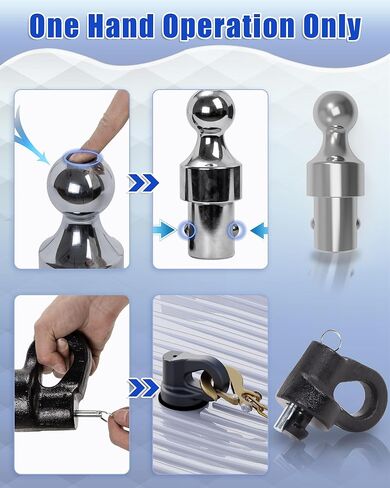 One Hand Operation Only