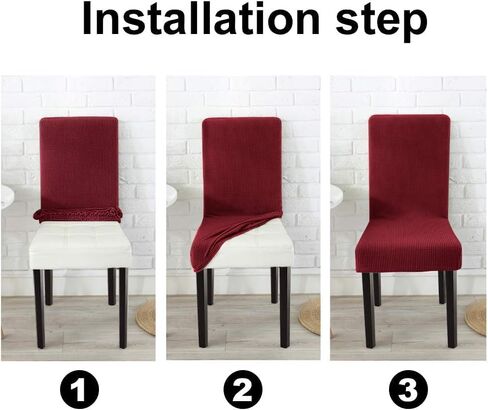 Installation step

1

2

3