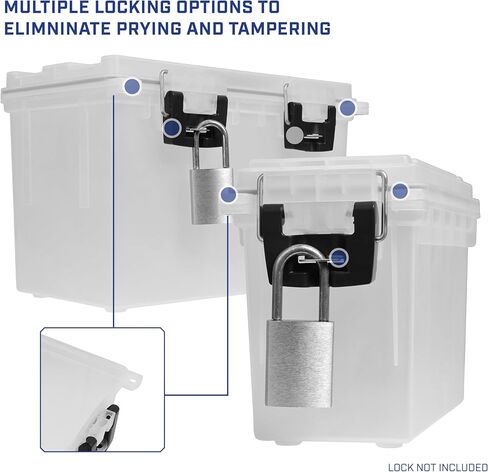 MULTIPLE LOCKING OPTIONS TO ELIMNINATE PRYING AND TAMPERING

LOCK NOT INCLUDED