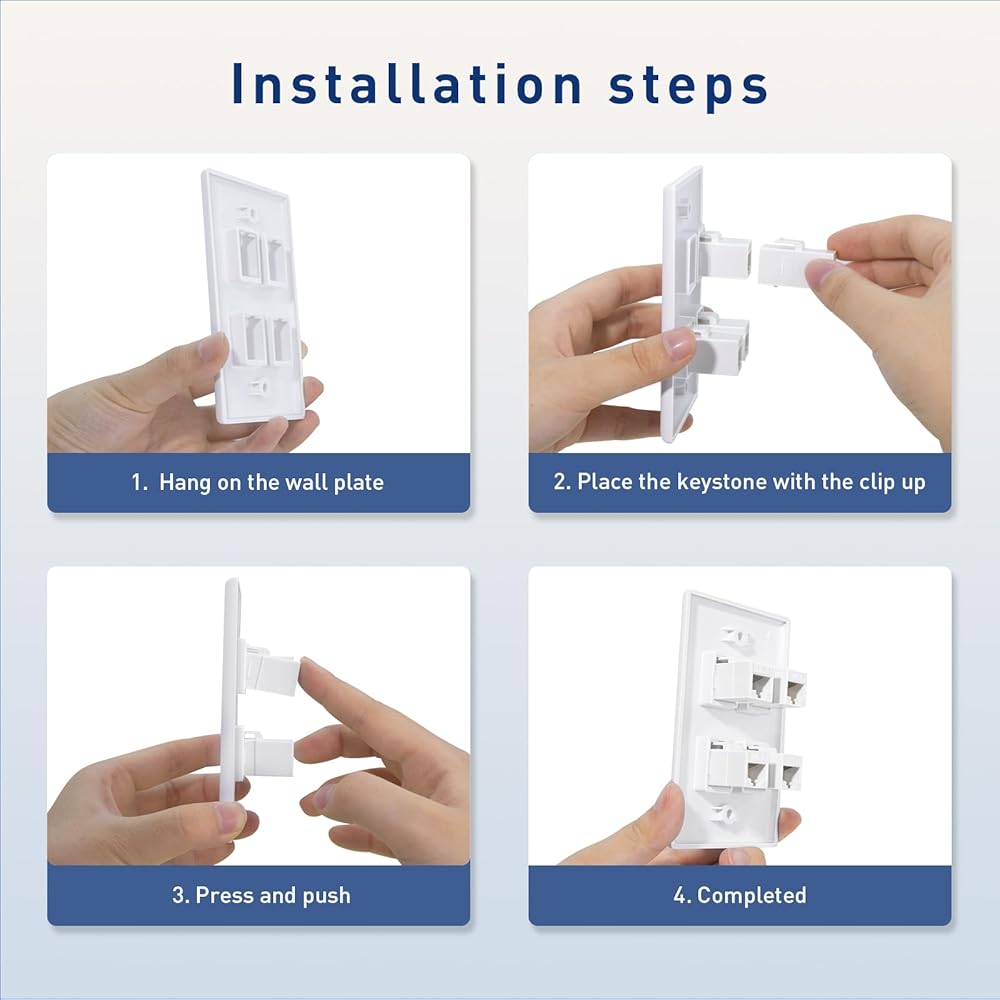 Installation steps

1. Hang on the wall plate

2. Place the keystone with the clip up

3. Press and push

4. Completed