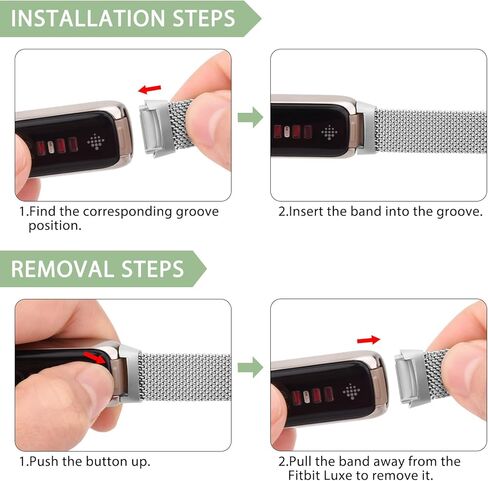 INSTALLATION STEPS

1.Find the corresponding groove position.

2.Insert the band into the groove.

REMOVAL STEPS

1.Push the button up.

2.Pull the band away from the Fitbit Luxe to remove it.