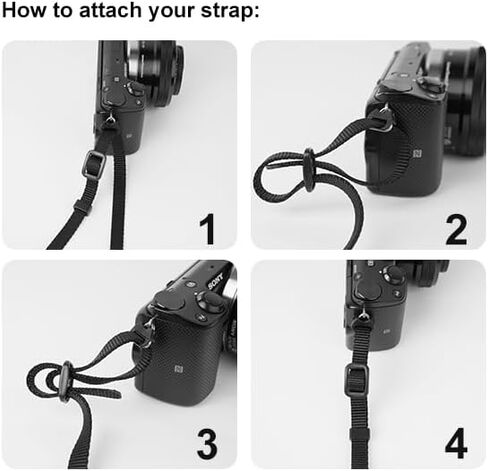 How to attach your strap:

1

2

SONY

3

4