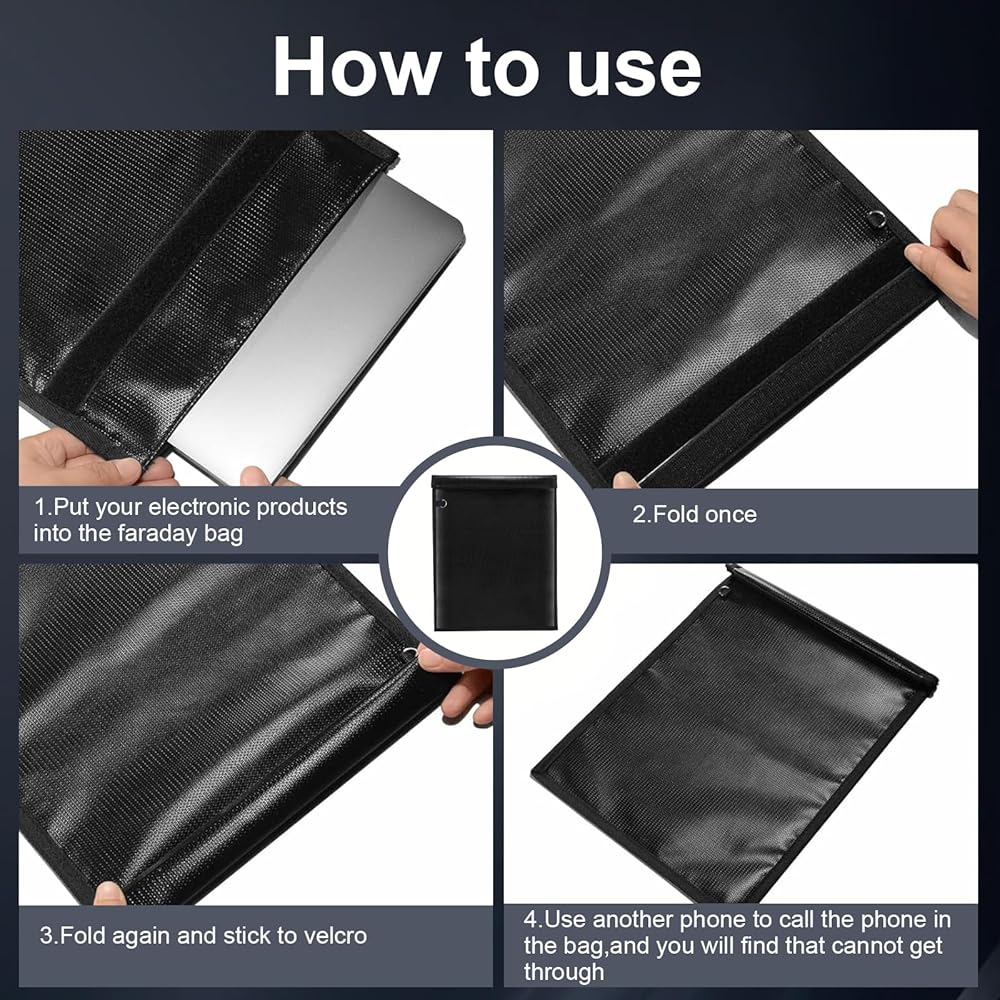 How to use

1.Put your electronic products into the faraday bag

2.Fold once

3.Fold again and stick to velcro

4.Use another phone to call the phone in the bag,and you will find that cannot get through