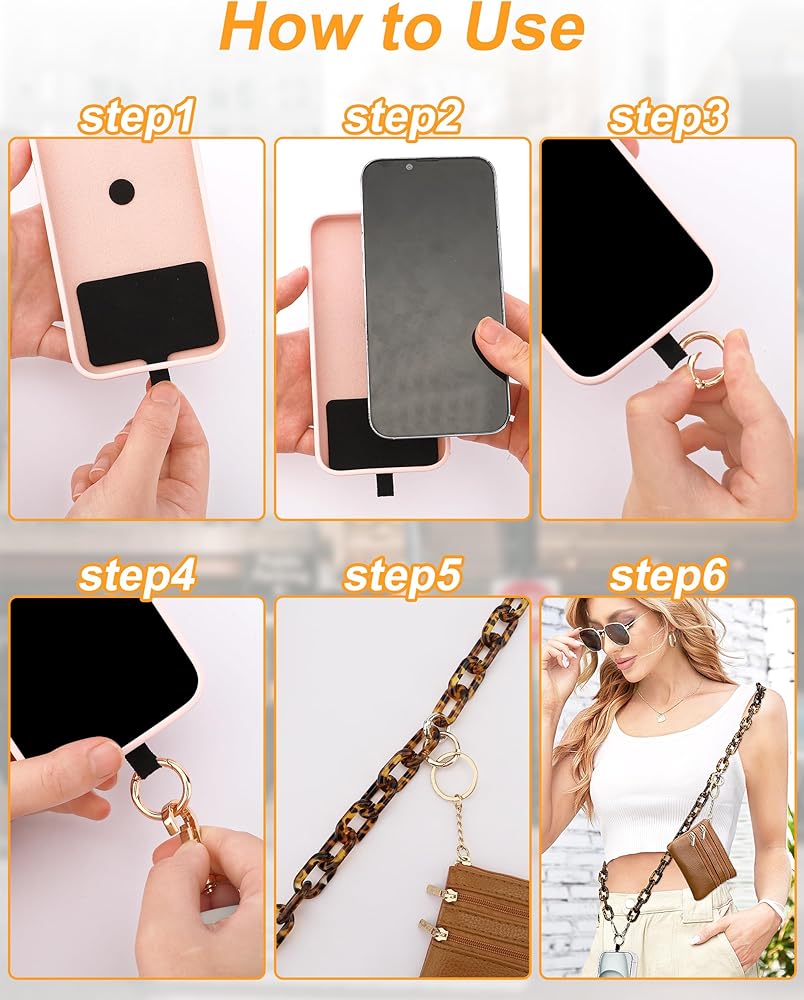 How to Use

step1

step2

step3

step4

step5

step6