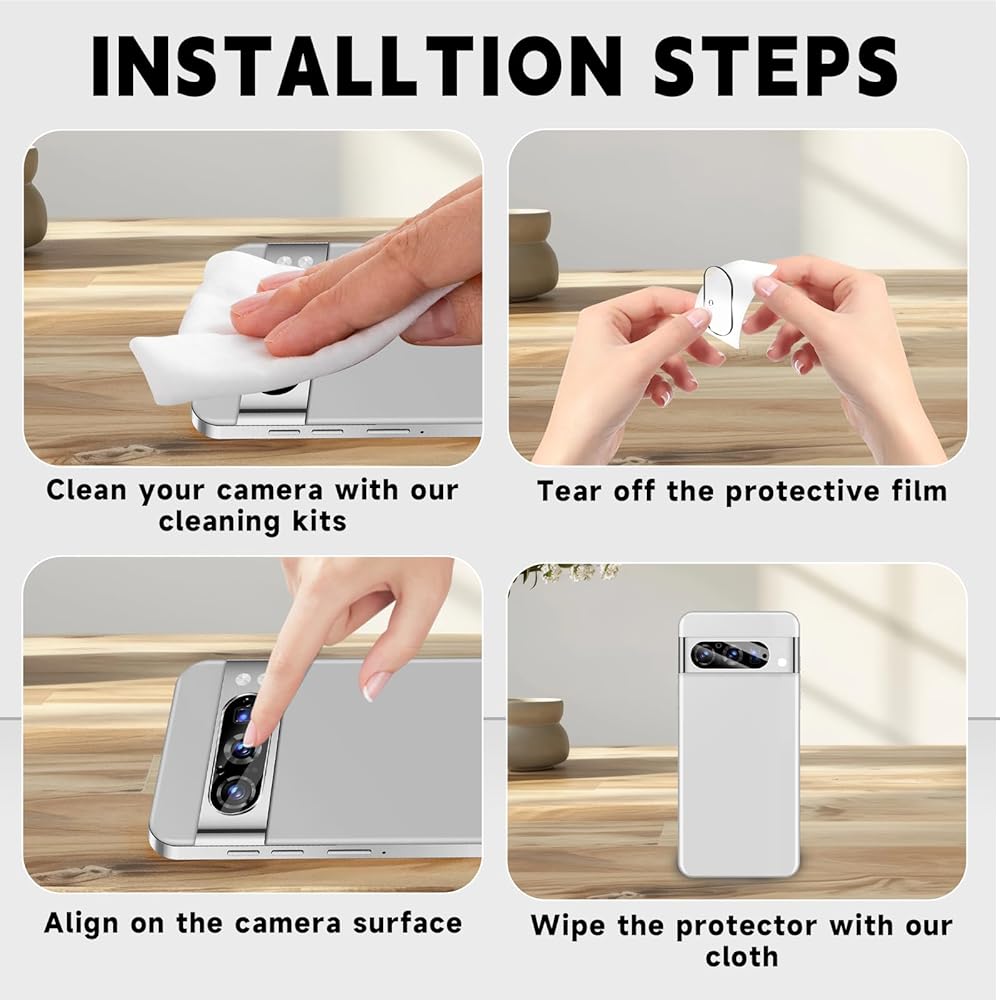 INSTALLTION STEPS

Clean your camera with our cleaning kits

Tear off the protective film

Align on the camera surface

Wipe the protector with our cloth