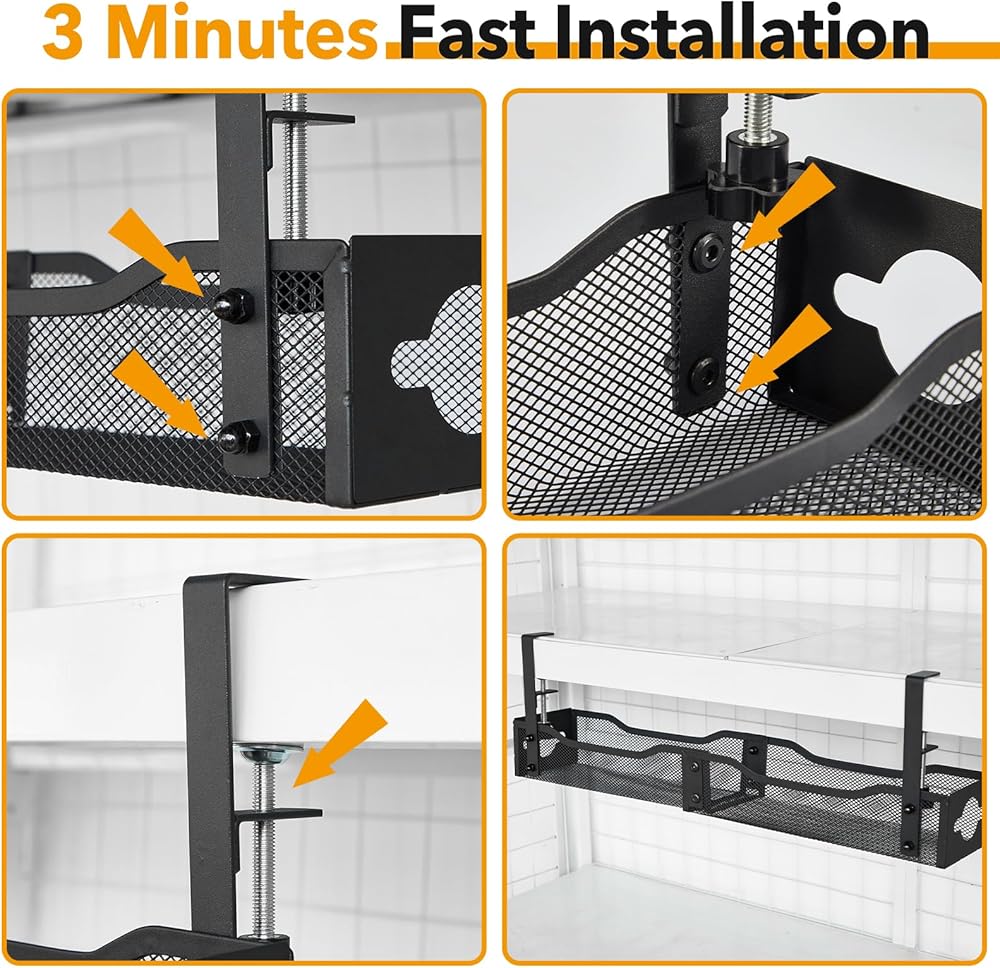 3 Minutes Fast Installation