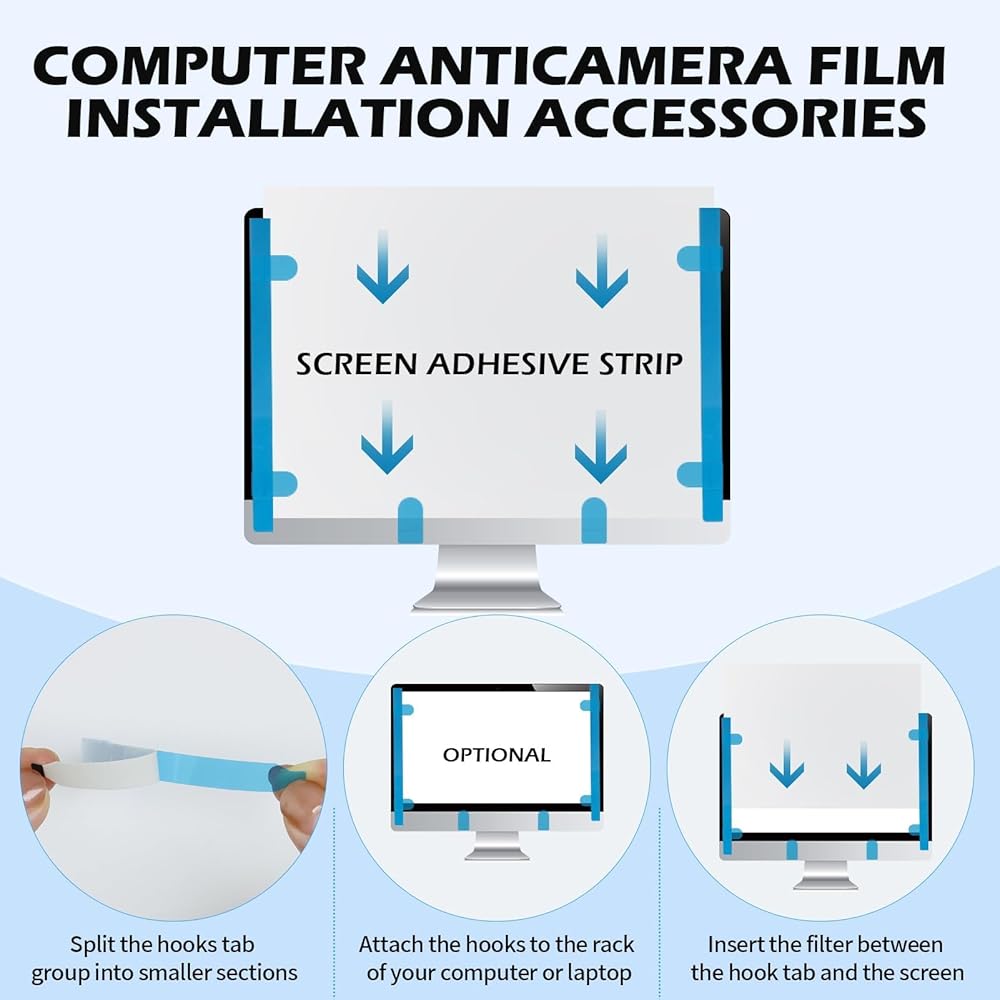 COMPUTER ANTICAMERA FILM INSTALLATION ACCESSORIES

SCREEN ADHESIVE STRIP

OPTIONAL

Split the hooks tab group into smaller sections

Attach the hooks to the rack of your computer or laptop

Insert the filter between the hook tab and the screen