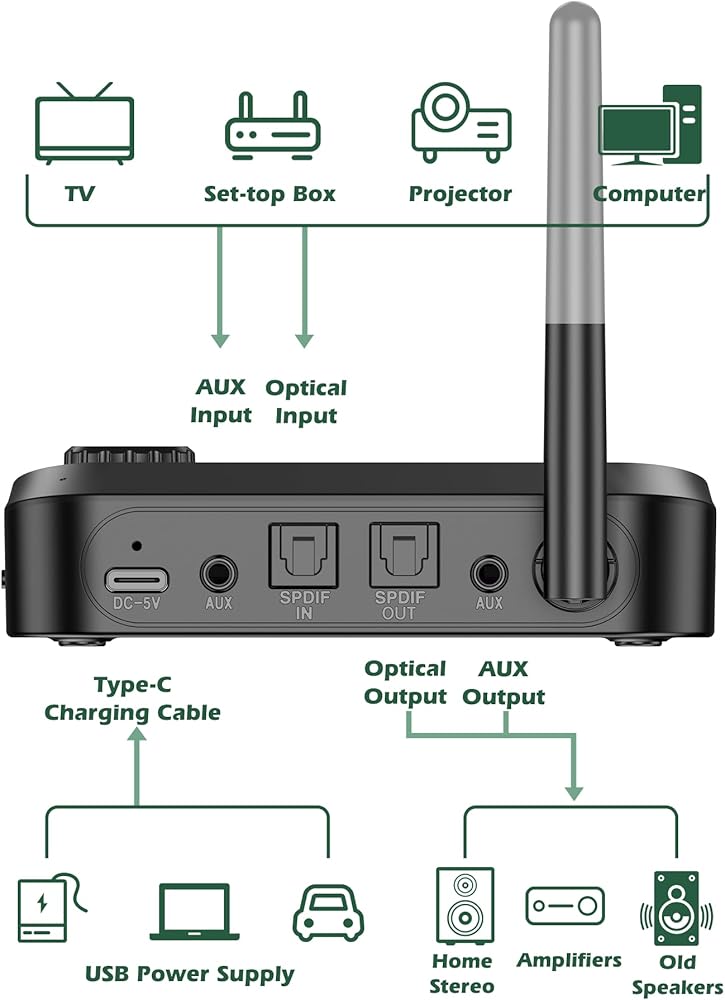 TV

Set-top Box

Projector

Computer

AUX Input

Optical Input

DC-5V

AUX

SPDIF IN

SPDIF OUT

AUX

Type-C Charging Cable

Optical Output

AUX Output

USB Power Supply

Home Stereo

Amplifiers

Old Speakers