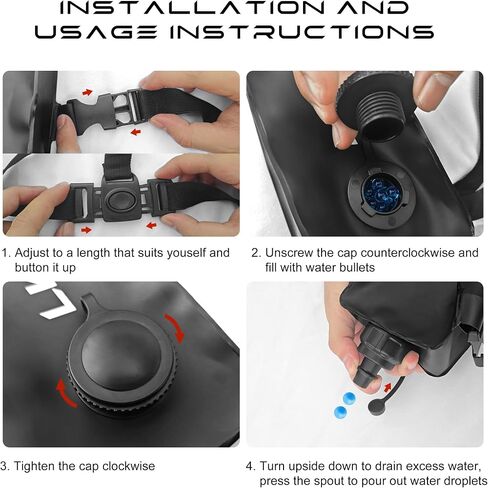 INSTALLATION AND USAGE INSTRUCTIONS

1. Adjust to a length that suits youself and button it up

2. Unscrew the cap counterclockwise and fill with water bullets

3. Tighten the cap clockwise

4. Turn upside down to drain excess water, press the spout to pour out water droplets