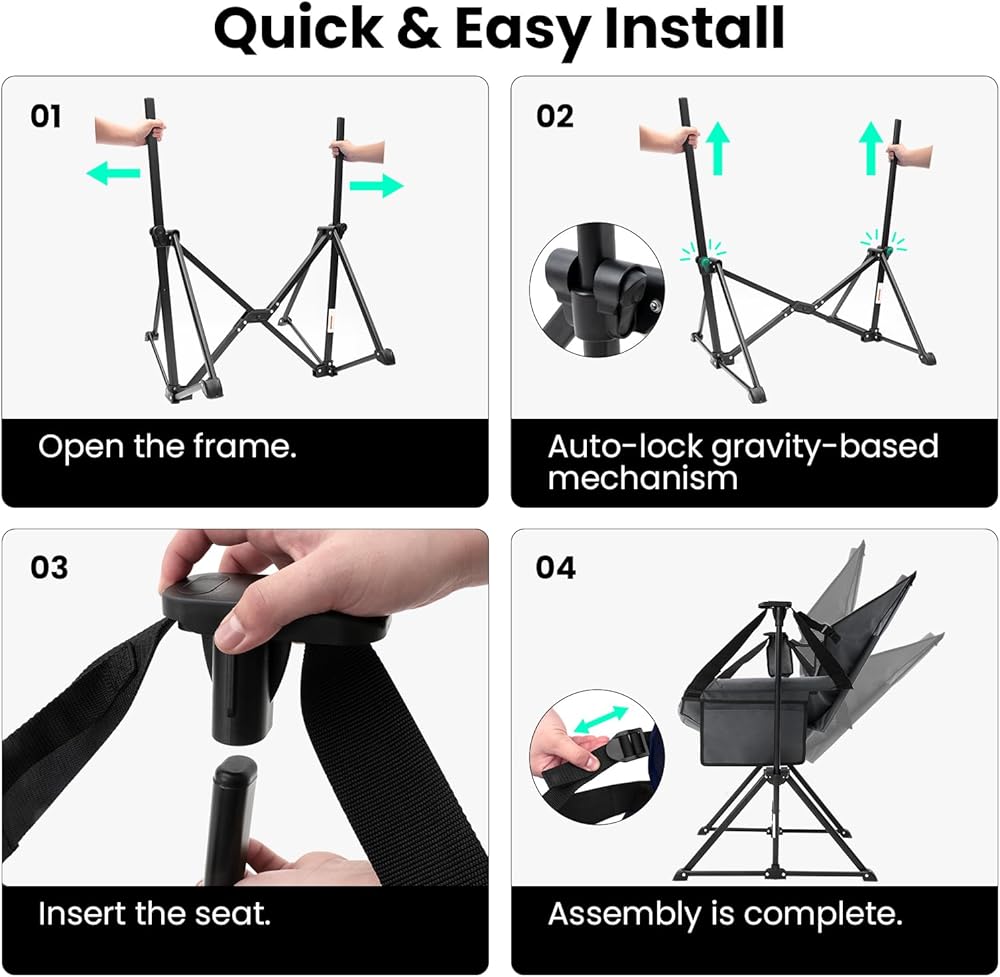 Quick & Easy Install

01

Open the frame.

02

Auto-lock gravity-based mechanism

03

Insert the seat.

04

Assembly is complete.