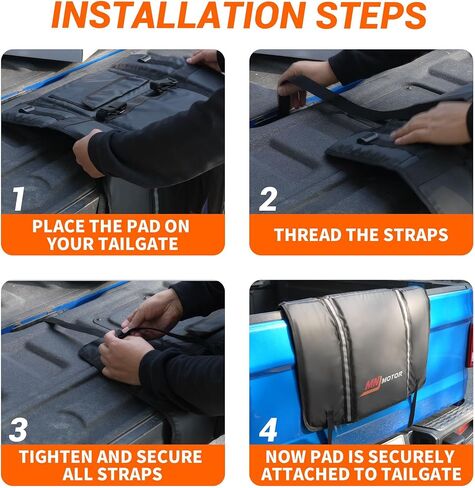 INSTALLATION STEPS

1
PLACE THE PAD ON YOUR TAILGATE

2
THREAD THE STRAPS

3
TIGHTEN AND SECURE ALL STRAPS

MNJ MOTOR

4
NOW PAD IS SECURELY ATTACHED TO TAILGATE