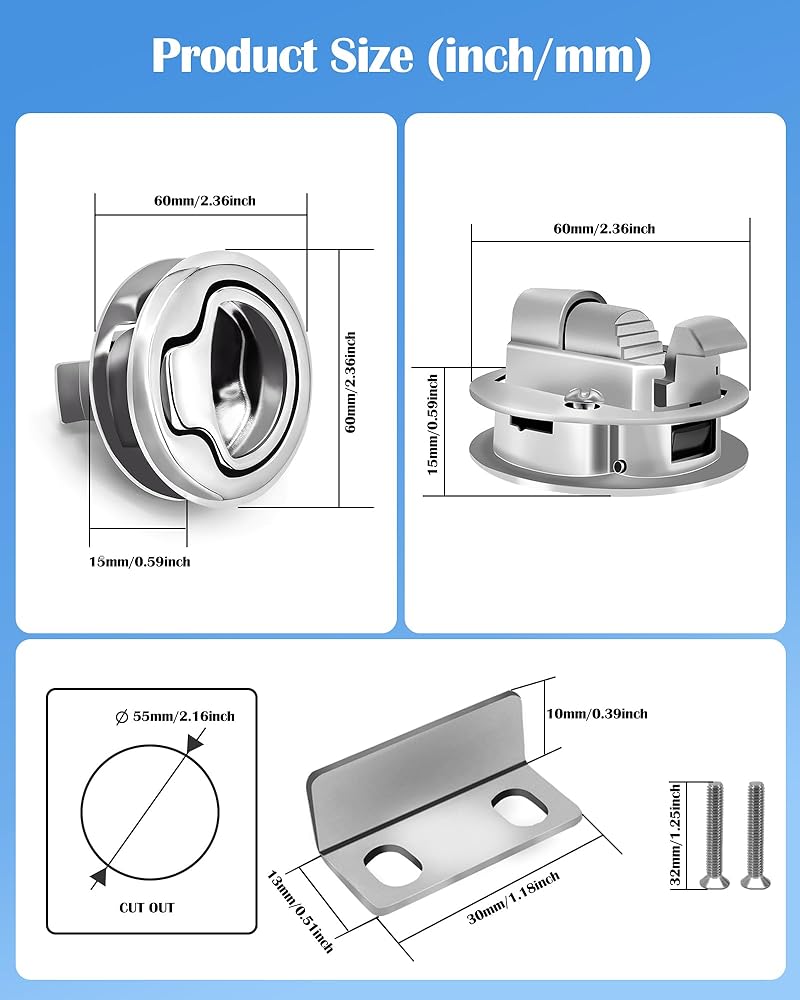 Product Size (inch/mm)

60mm/2.36inch

60mm/2.36inch

15mm/0.59inch

60mm/2.36inch

15mm/0.59inch

∅ 55mm/2.16inch

CUT OUT

10mm/0.39inch

13mm/0.51inch

30mm/1.18inch

32mm/1.25inch