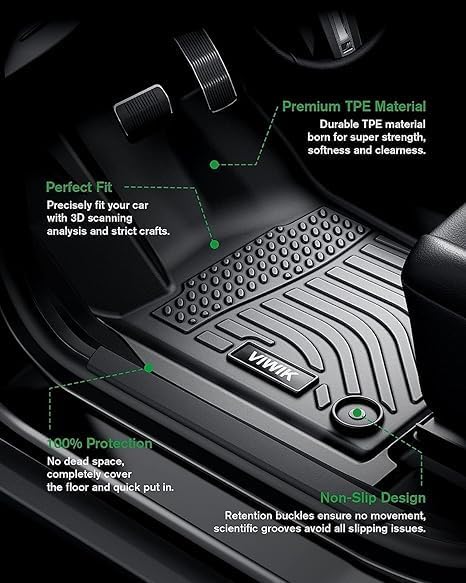 Premium TPE Material
Durable TPE material born for super strength, softness and clearness.

Perfect Fit
Precisely fit your car with 3D scanning analysis and strict crafts.

VIWIK

100% Protection
No dead space, completely cover the floor and quick put in.

Non-Slip Design
Retention buckles ensure no movement, scientific grooves avoid all slipping issues.