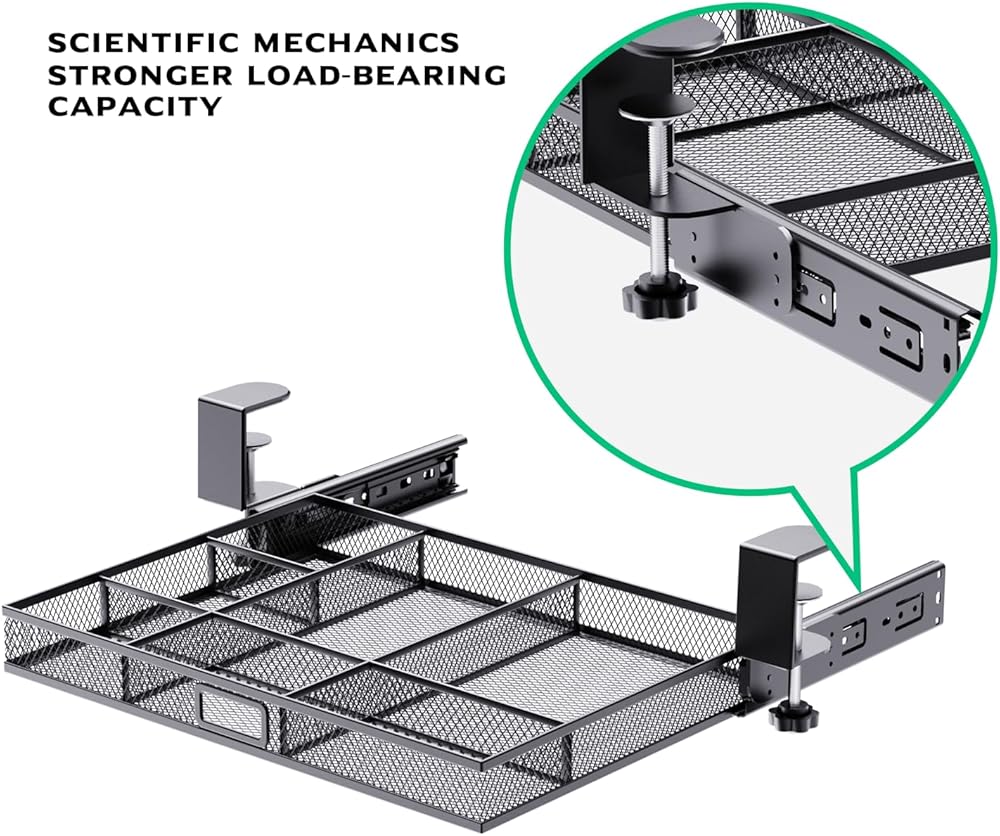 SCIENTIFIC MECHANICS
STRONGER LOAD-BEARING
CAPACITY